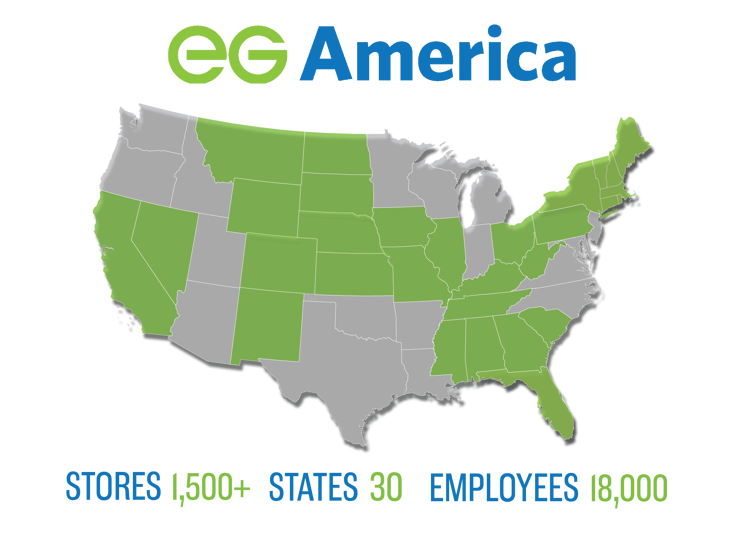 eG America

STORES 1,500+ STATES 30 EMPLOYEES 18,000